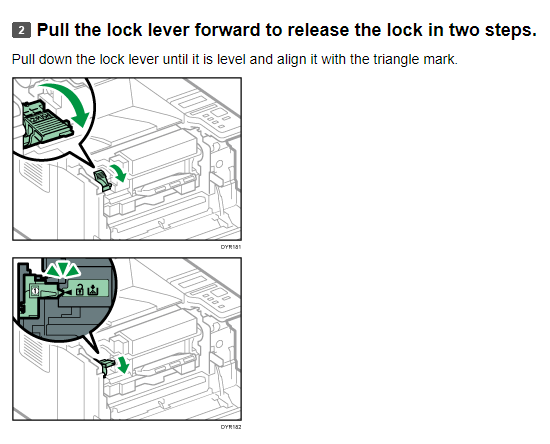 2 Pull the lock lever forward to release the lock in two steps.

Pull down the lock lever until it is level and align it with the triangle mark.

DYR181

1

DYR182